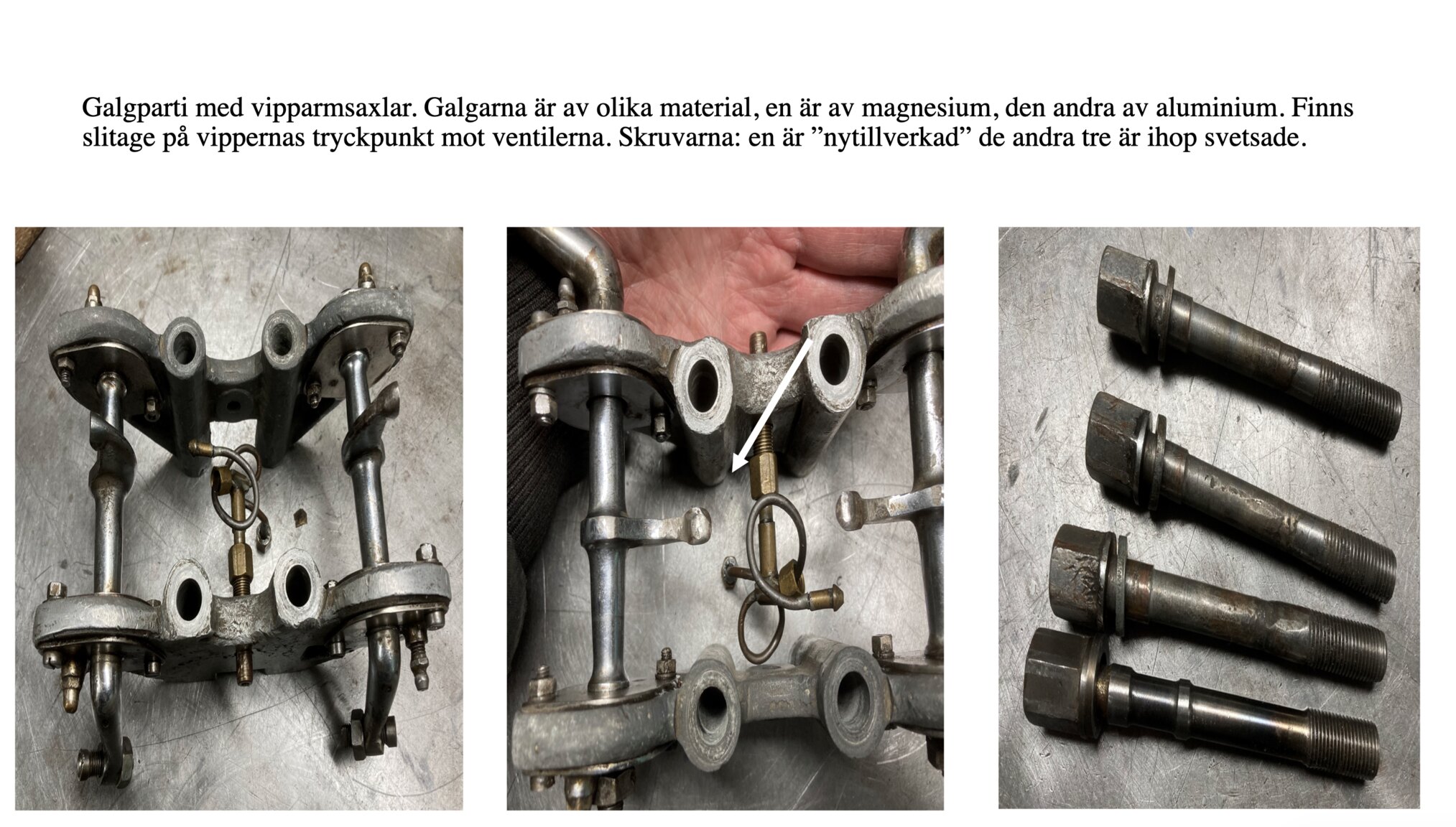 Galgparti med vipparmsaxlar. Galgarna är av olika material, en är av magnesium, den andra av aluminium. Finns slitage på vippernas tryckpunkt mot ventilerna. Skruvarna: en är ”nytillverkad” de andra tre är ihop svetsade.