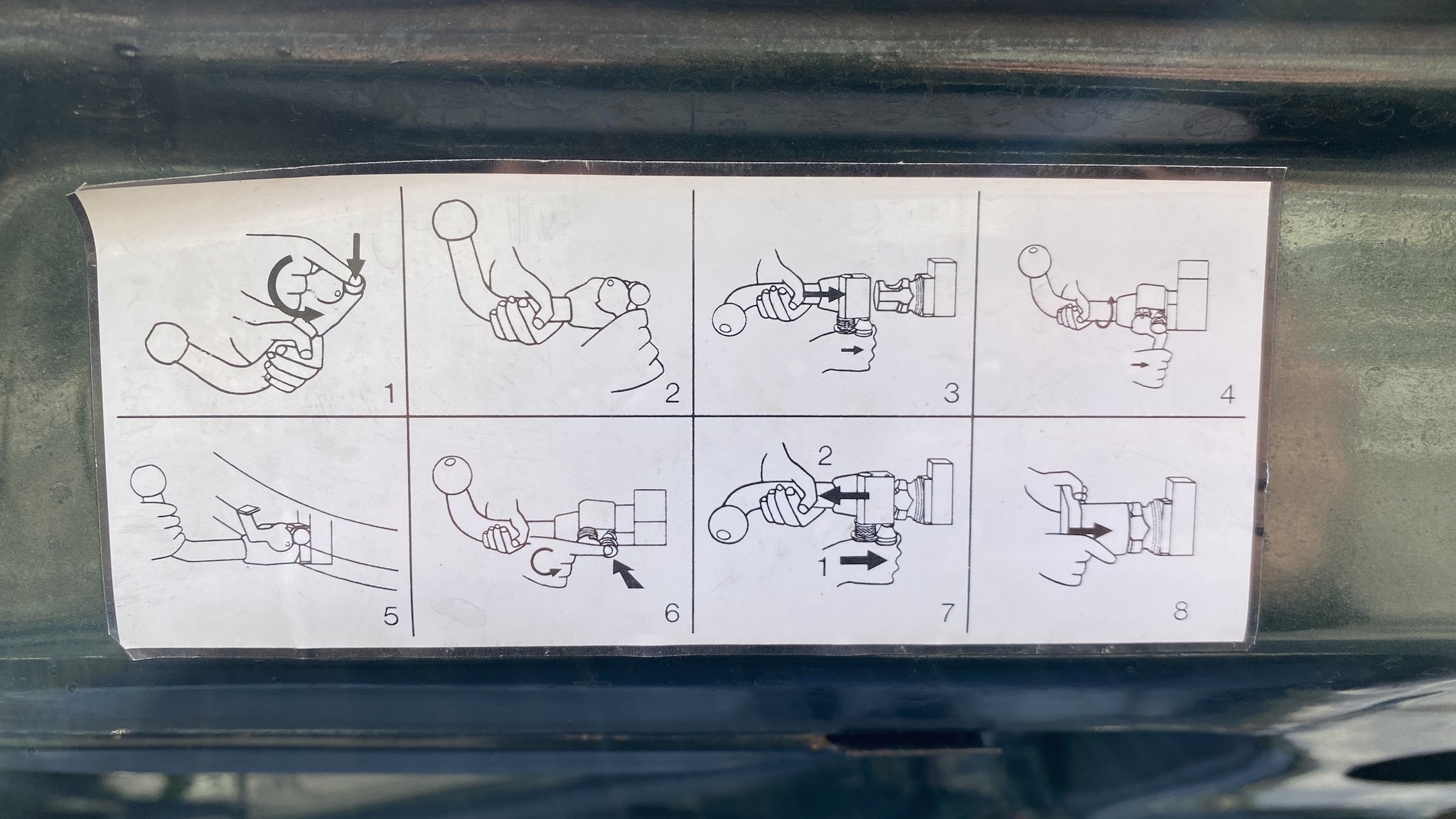 1
2
3
4
5
6
2
1
7
8